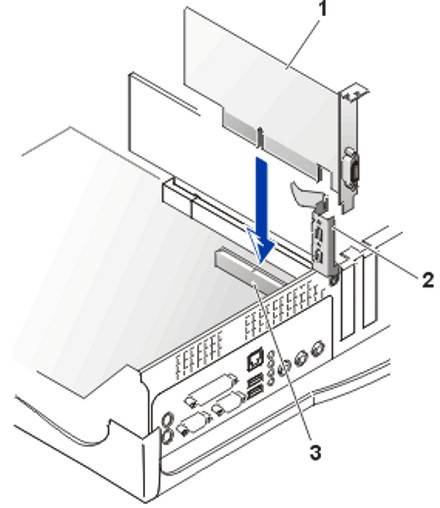 1
2
3