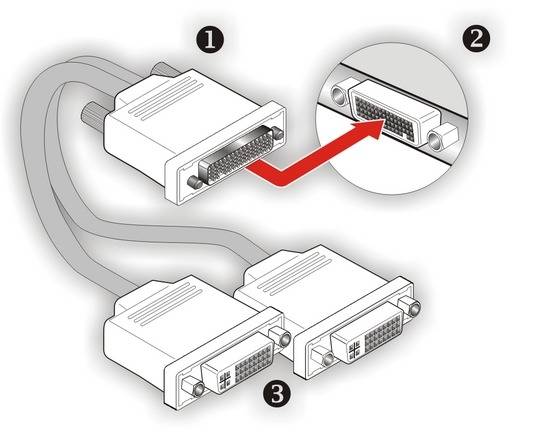 1
2
3